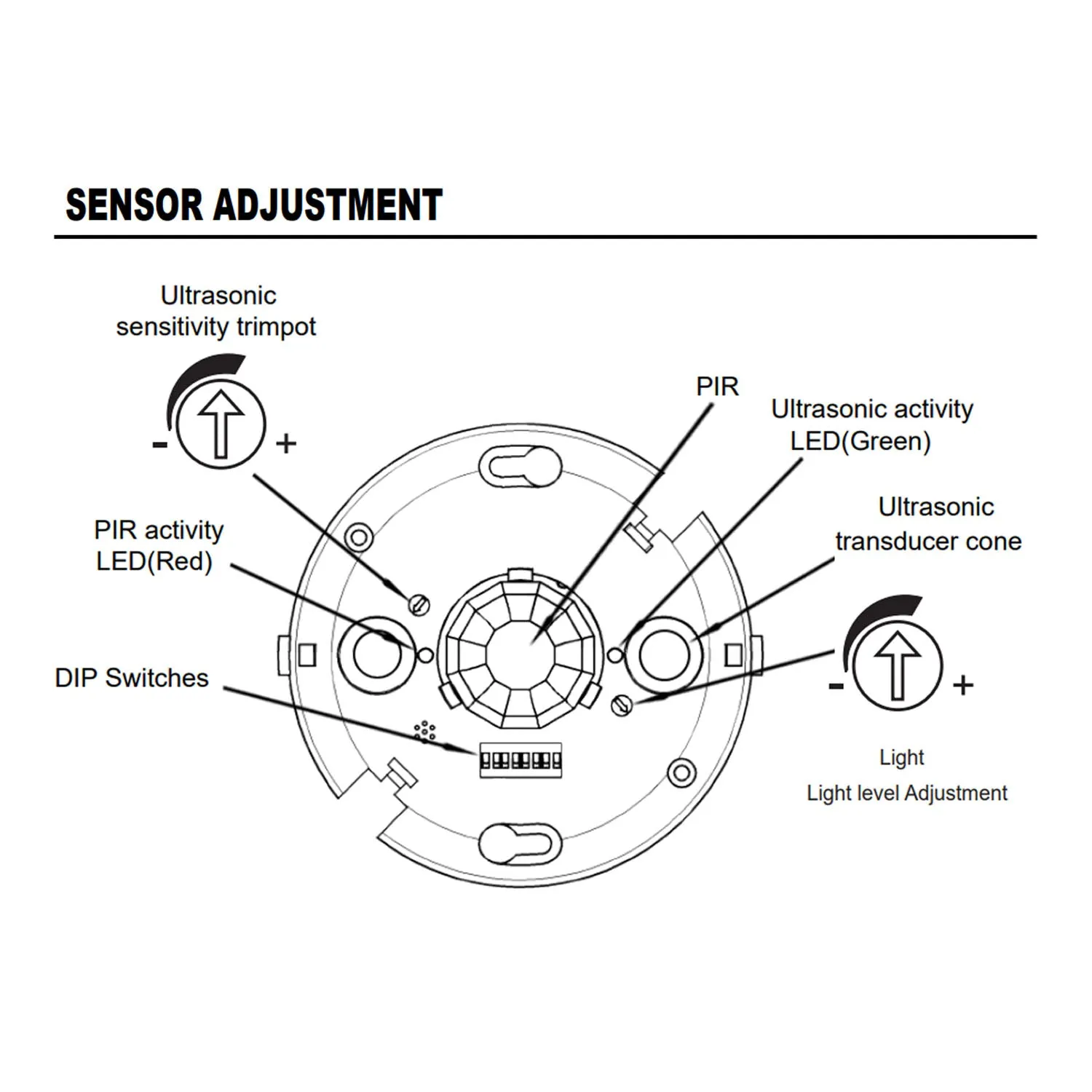 SENSOR ADJUSTMENT

Ultrasonic sensitivity trimpot

-

+

PIR

Ultrasonic activity LED(Green)

Ultrasonic transducer cone

PIR activity LED(Red)

DIP Switches

-

+

Light

Light level Adjustment