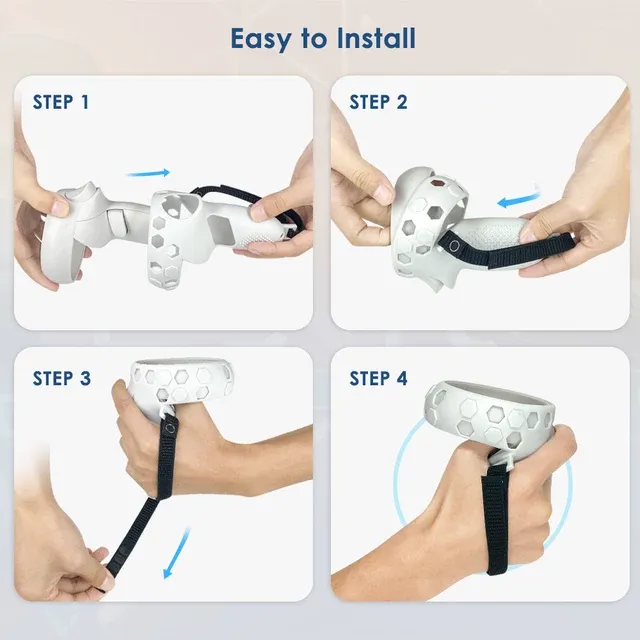 Easy to Install

STEP 1

STEP 2

STEP 3

STEP 4