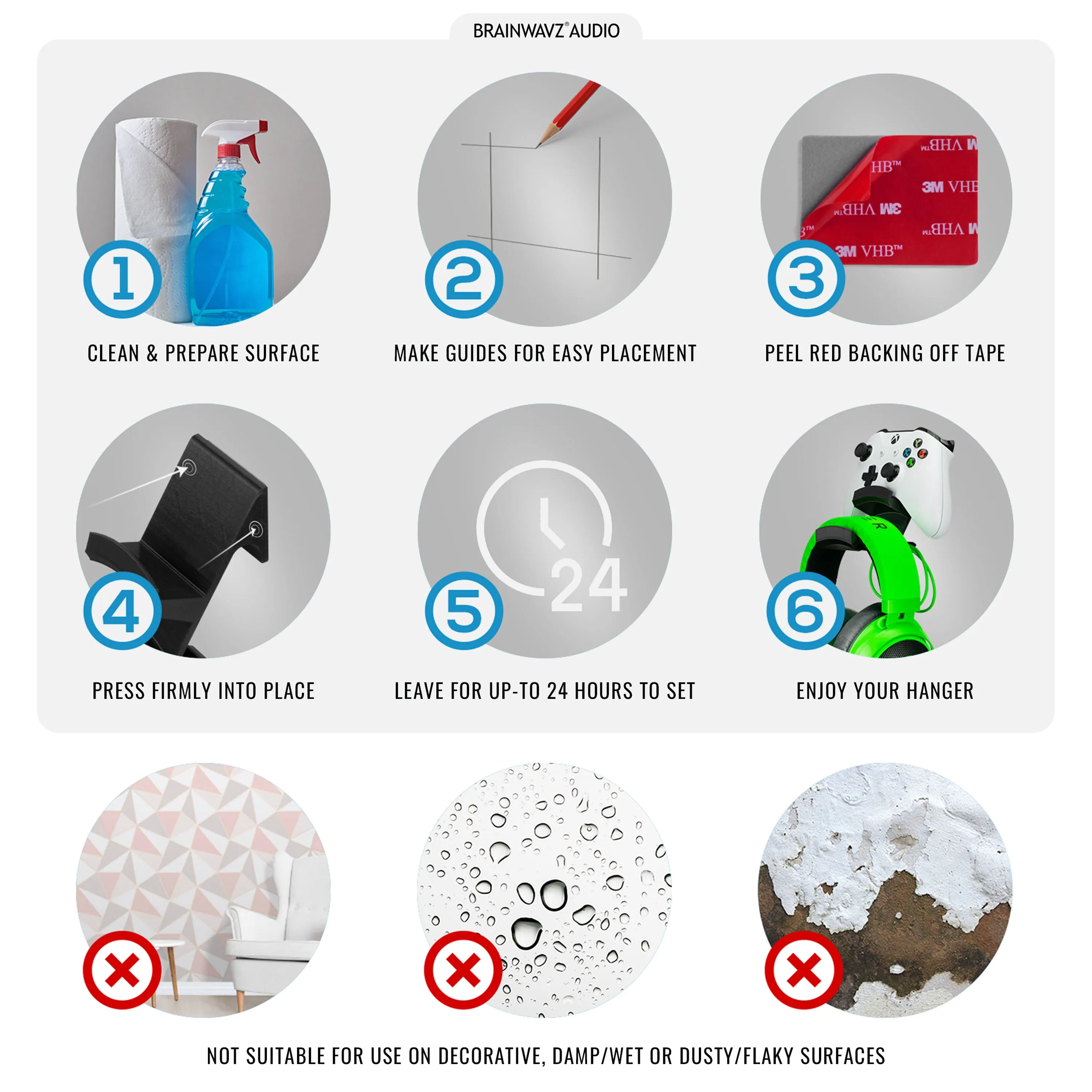 BRAINWAVZ® AUDIO

1

CLEAN & PREPARE SURFACE

2

MAKE GUIDES FOR EASY PLACEMENT

3M VHB™

3

PEEL RED BACKING OFF TAPE

4

PRESS FIRMLY INTO PLACE

24

5

LEAVE FOR UP-TO 24 HOURS TO SET

6

ENJOY YOUR HANGER

NOT SUITABLE FOR USE ON DECORATIVE, DAMP/WET OR DUSTY/FLAKY SURFACES