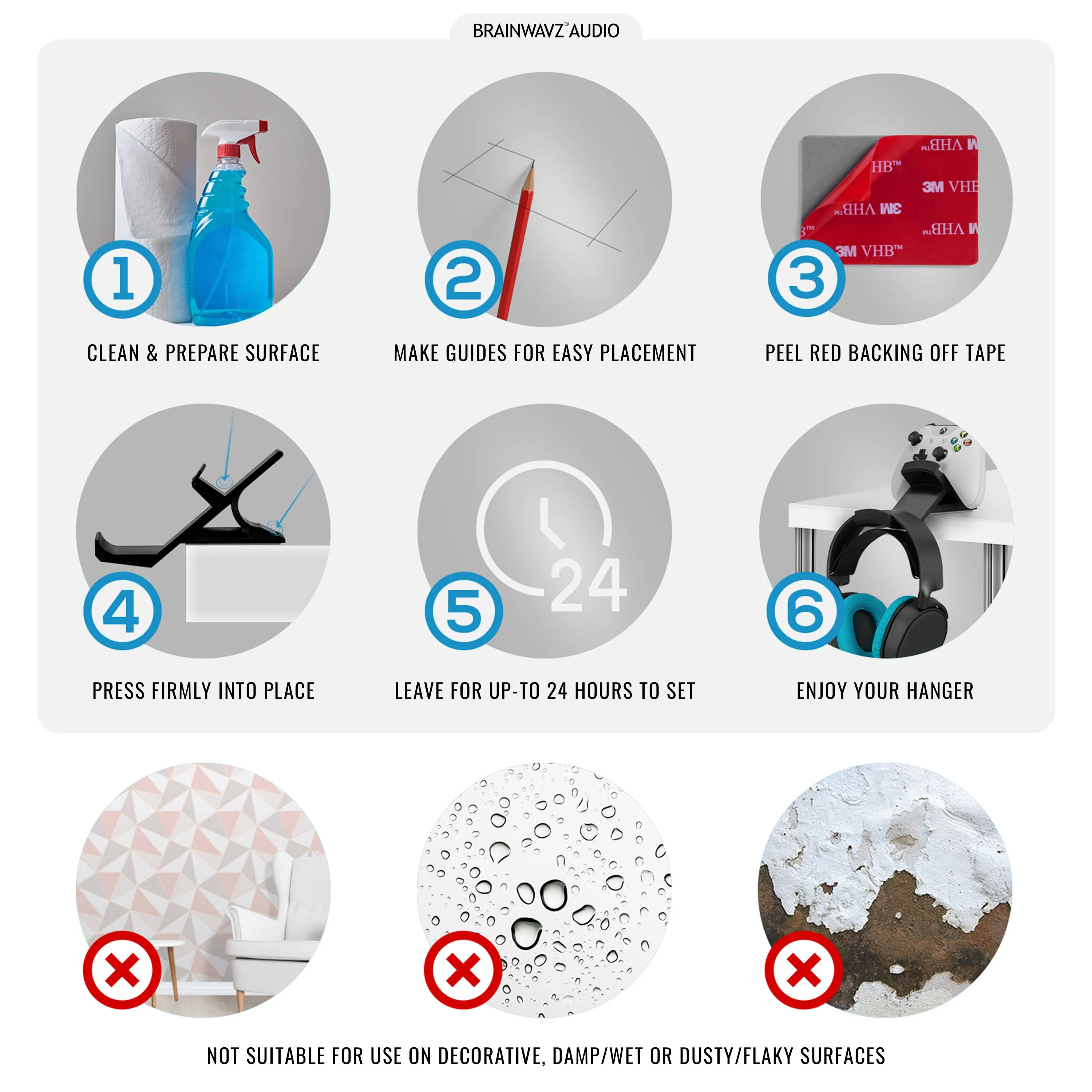 BRAINWAVZ® AUDIO

1

CLEAN & PREPARE SURFACE

2

MAKE GUIDES FOR EASY PLACEMENT

3M VHB™

3

PEEL RED BACKING OFF TAPE

4

PRESS FIRMLY INTO PLACE

24

5

LEAVE FOR UP-TO 24 HOURS TO SET

6

ENJOY YOUR HANGER

NOT SUITABLE FOR USE ON DECORATIVE, DAMP/WET OR DUSTY/FLAKY SURFACES