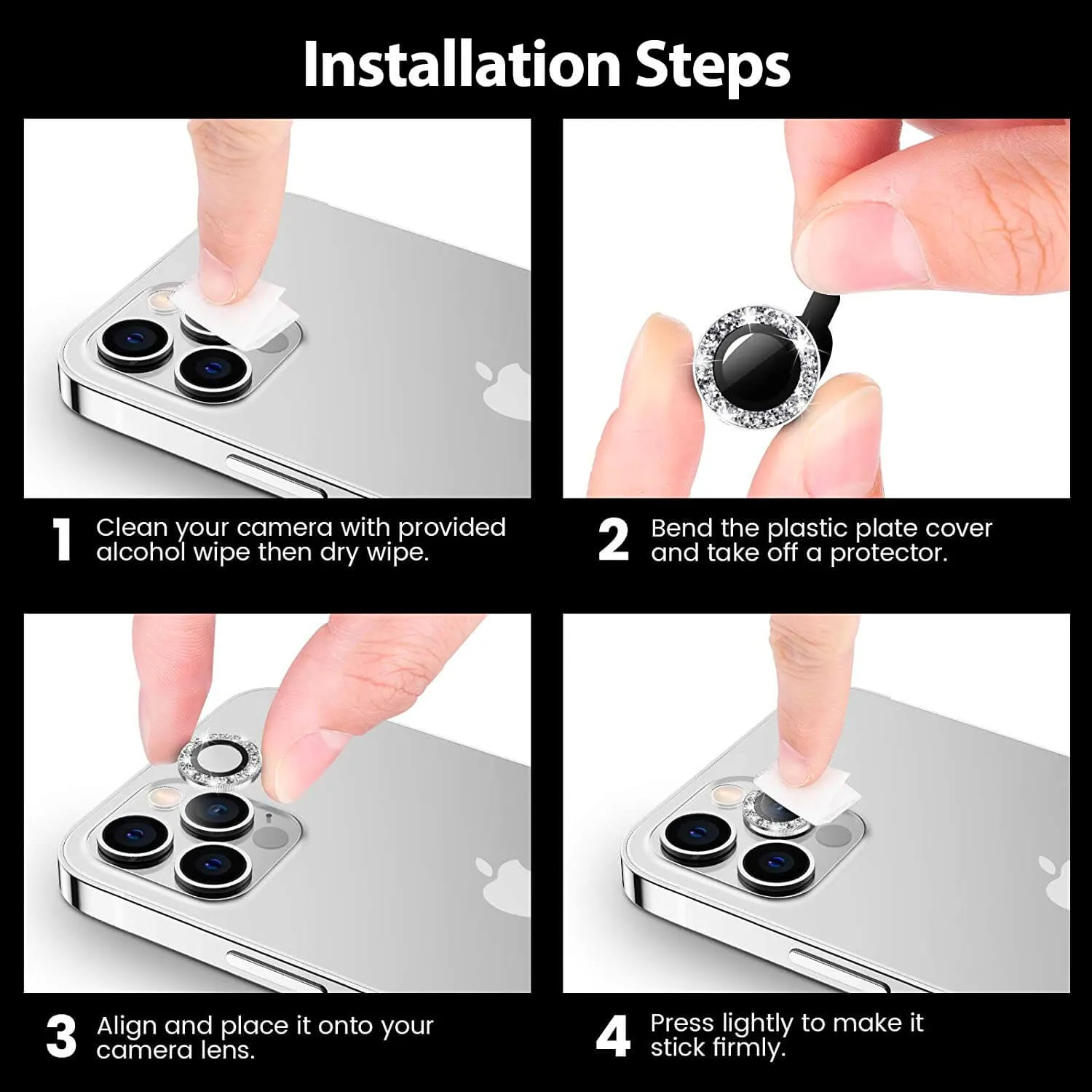 Installation Steps

1 Clean your camera with provided alcohol wipe then dry wipe.

2 Bend the plastic plate cover and take off a protector.

3 Align and place it onto your camera lens.

4 Press lightly to make it stick firmly.